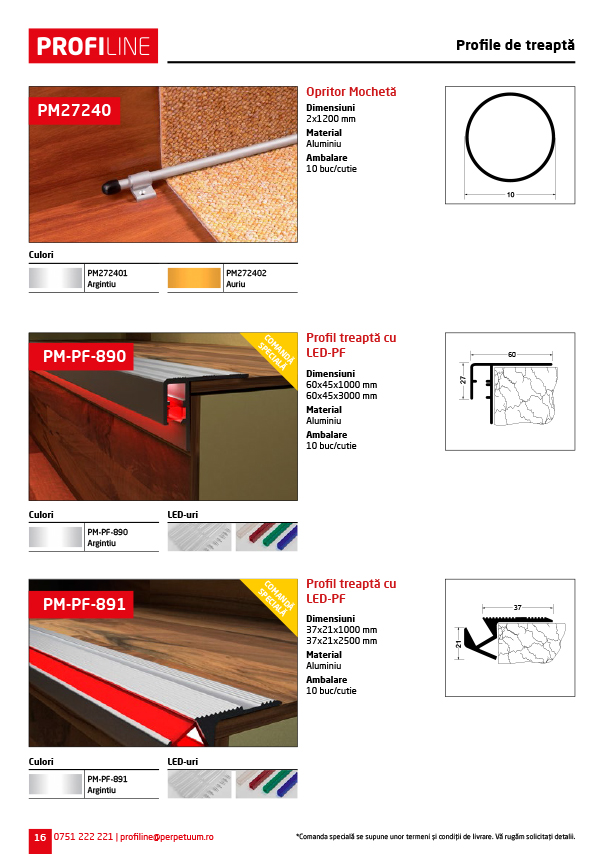 PROFILINE

Profile de treaptă

PM27240

Opritor Mochetă
Dimensiuni
2x1200 mm
Material
Aluminiu
Ambalare
10 buc/cutie

10

Culori
PM272401
Argintiu
PM272402
Auriu

PM-PF-890

COMANDĂ SPECIALĂ

Profil treaptă cu LED-PF
Dimensiuni
60x45x1000 mm
60x45x3000 mm
Material
Aluminiu
Ambalare
10 buc/cutie

60
27

Culori
PM-PF-890
Argintiu
LED-uri

PM-PF-891

COMANDĂ SPECIALĂ

Profil treaptă cu LED-PF
Dimensiuni
37x21x1000 mm
37x21x2500 mm
Material
Aluminiu
Ambalare
10 buc/cutie

37
21

Culori
PM-PF-891
Argintiu
LED-uri

16 0751 222 221 | profiline@perpetuum.ro

*Comanda specială se supune unor termeni și condiții de livrare. Vă rugăm solicitați detalii.